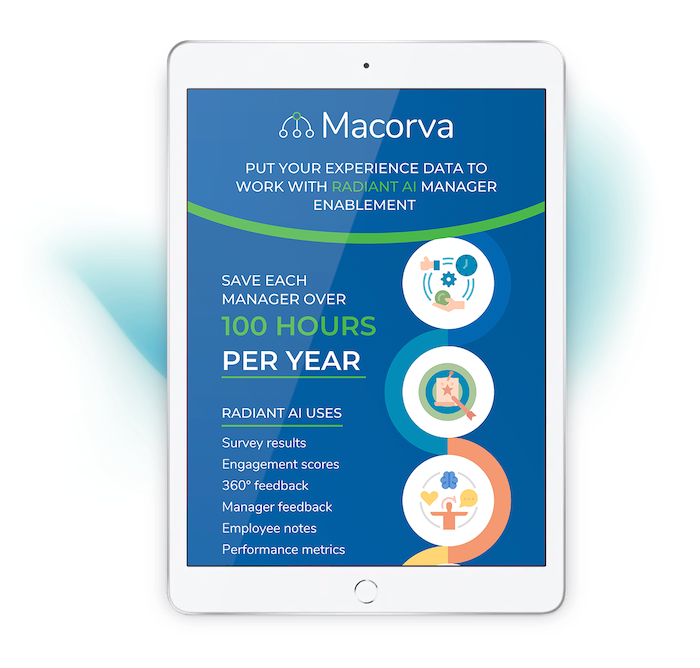 Macorva

PUT YOUR EXPERIENCE DATA TO WORK WITH RADIANT AI MANAGER ENABLEMENT

SAVE EACH MANAGER OVER
100 HOURS
PER YEAR

RADIANT AI USES
Survey results
Engagement scores
360° feedback
Manager feedback
Employee notes
Performance metrics